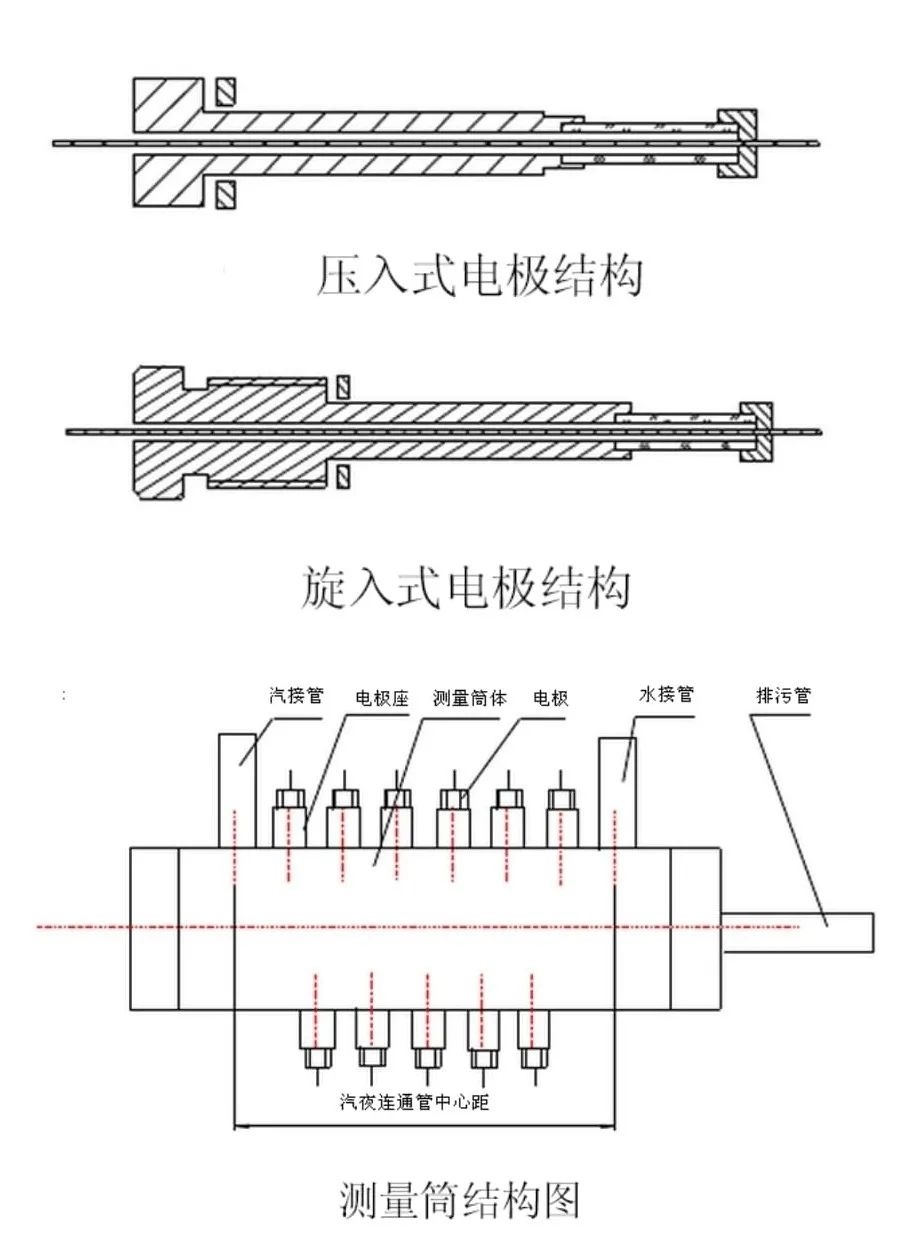 压入式电极结构

旋入式电极结构

汽接管 电极座 测量筒体 电极 水接管 排污管

汽夜连通管中心距

测量筒结构图